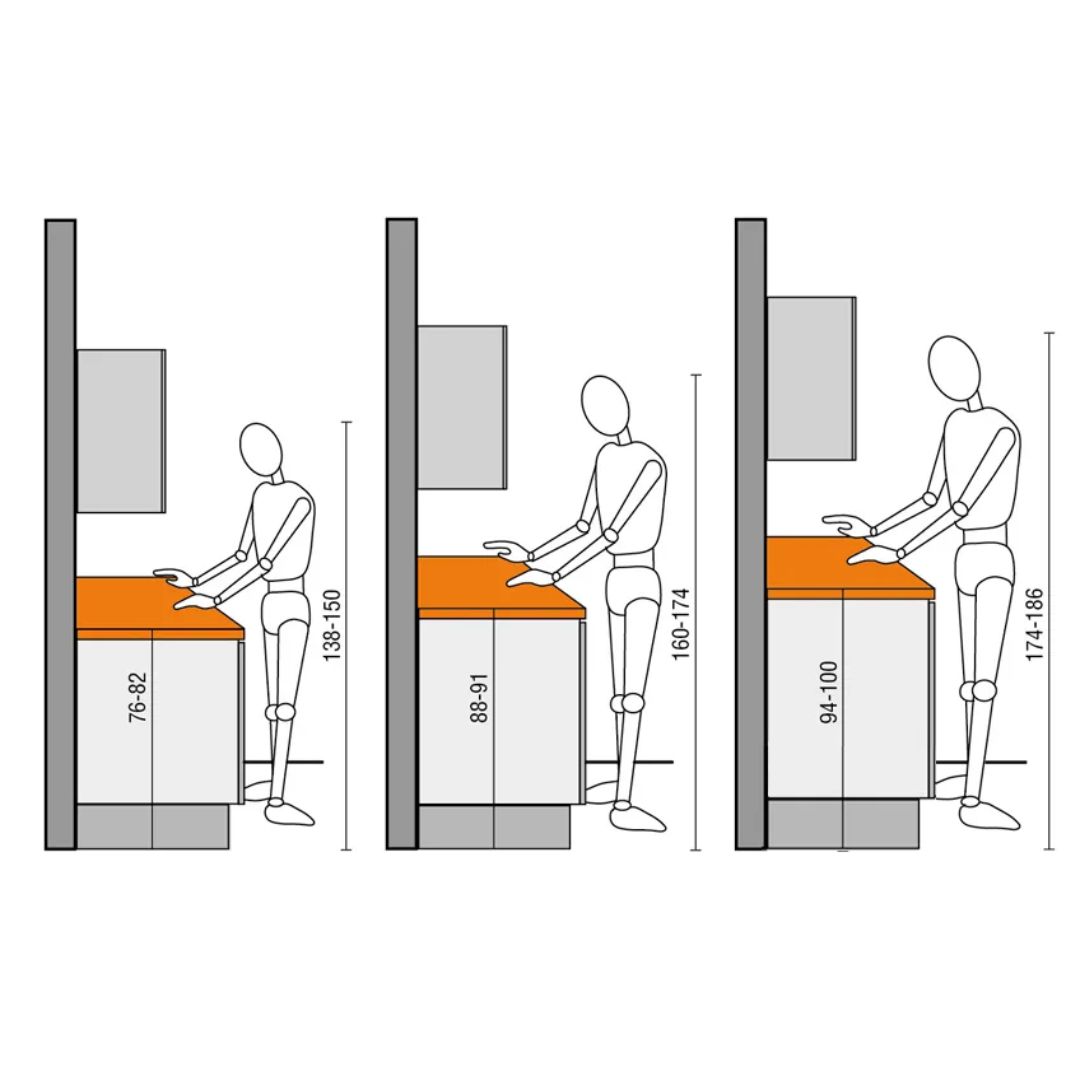 76-82
138-150
88-91
160-174
94-100
174-186